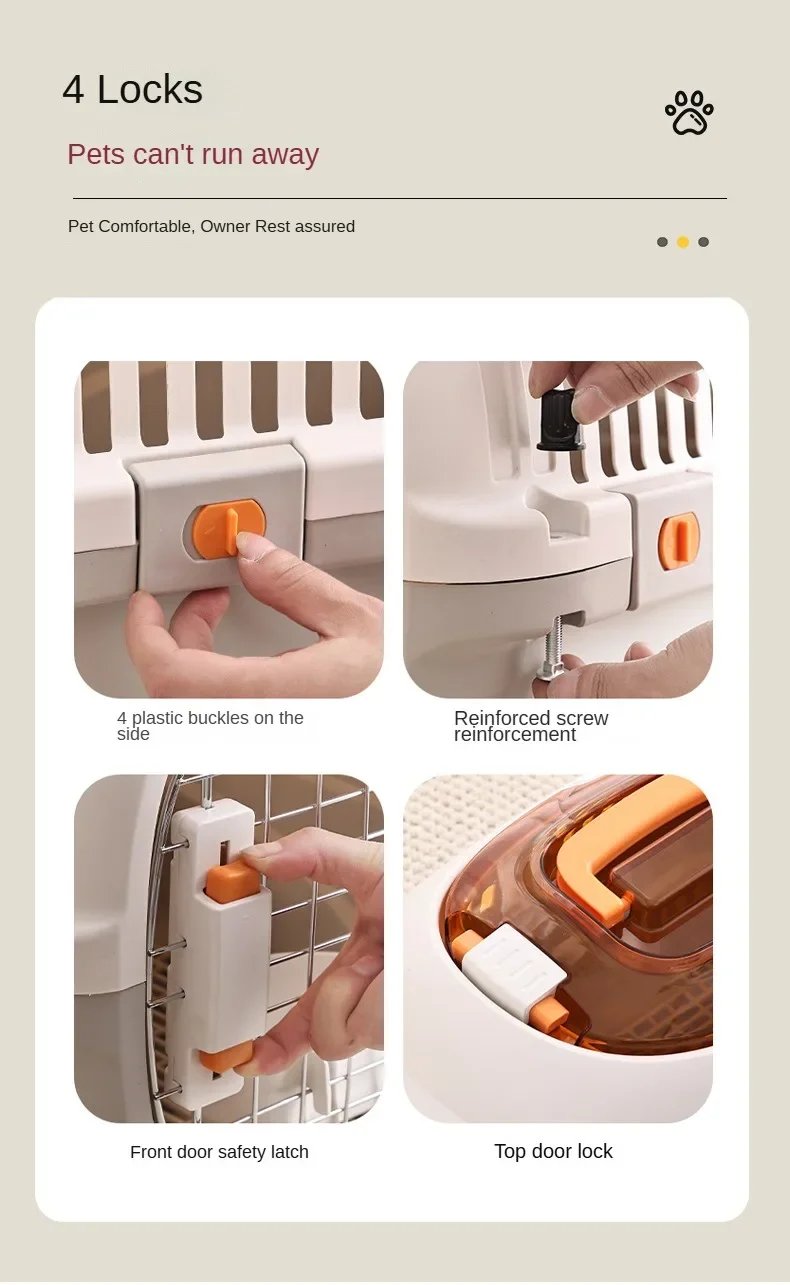 4 Locks

Pets can't run away

Pet Comfortable, Owner Rest assured

4 plastic buckles on the side

Reinforced screw reinforcement

Front door safety latch

Top door lock