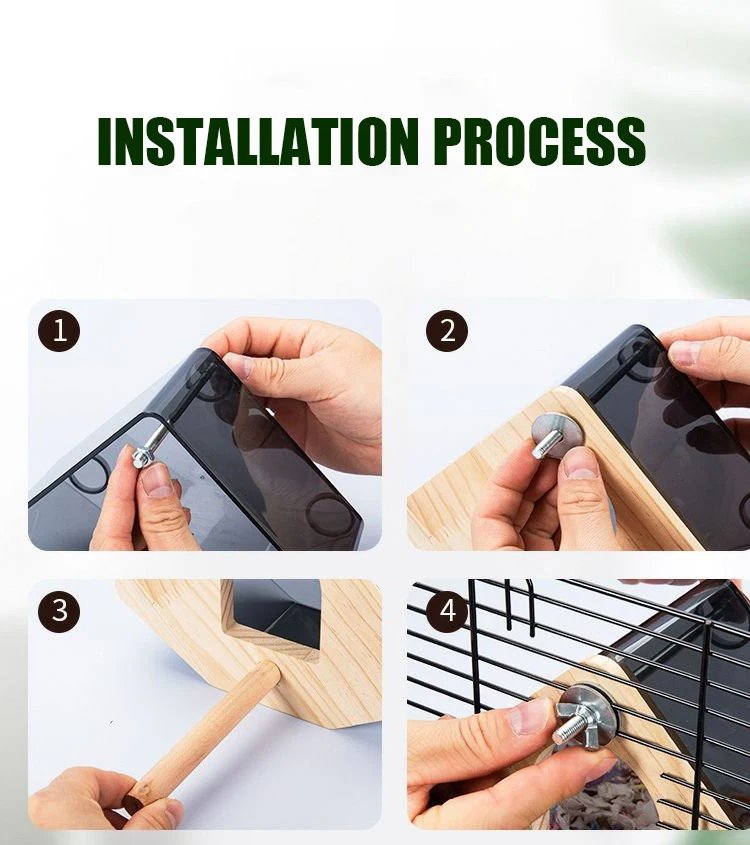 INSTALLATION PROCESS

1

2

3

4